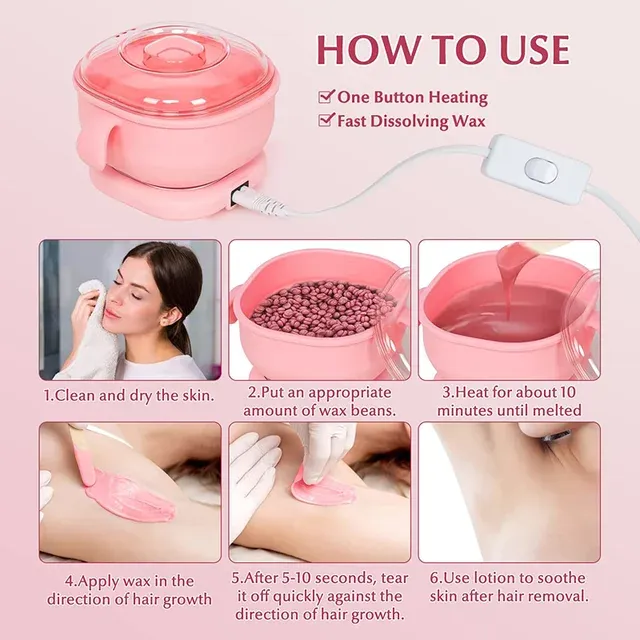 HOW TO USE

☑ One Button Heating
☑ Fast Dissolving Wax

1.Clean and dry the skin.

2.Put an appropriate amount of wax beans.

3.Heat for about 10 minutes until melted

4.Apply wax in the direction of hair growth

5.After 5-10 seconds, tear it off quickly against the direction of hair growth.

6.Use lotion to soothe skin after hair removal.